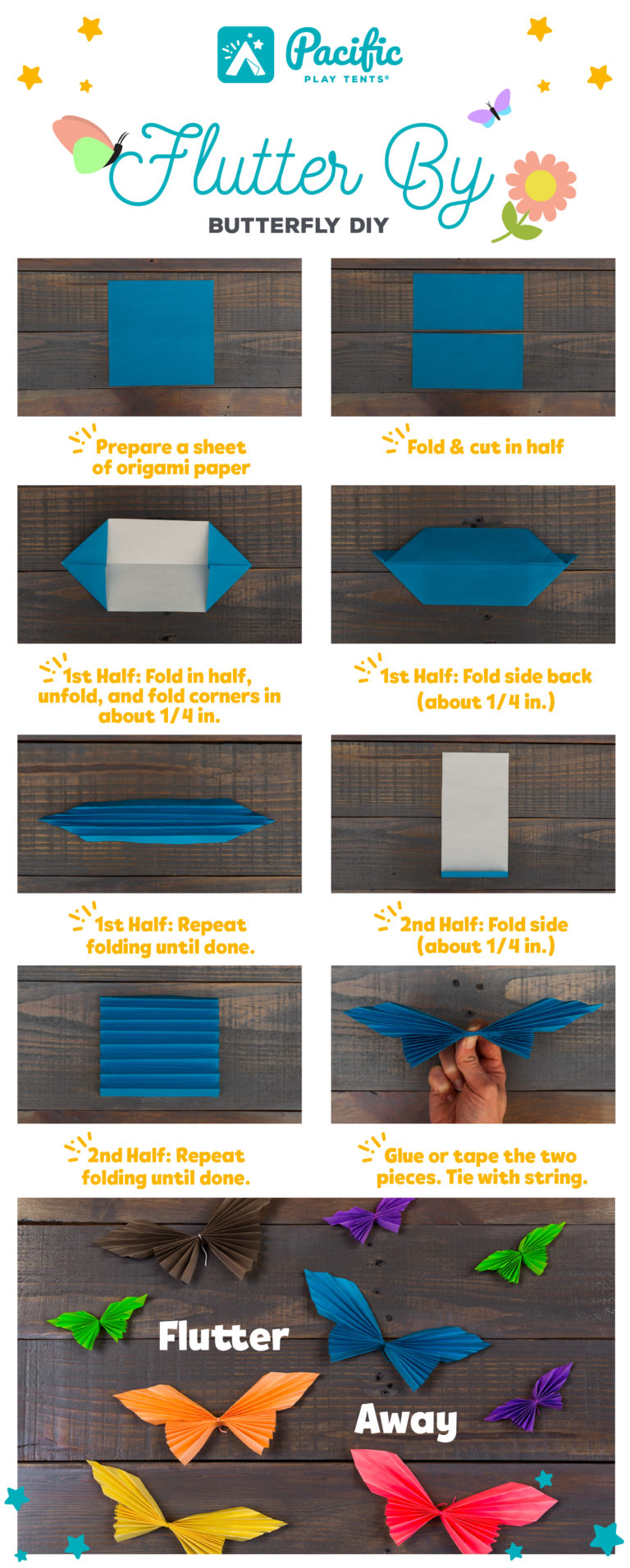 Pacific
PLAY TENTS®

Flutter By
BUTTERFLY DIY

Prepare a sheet of origami paper

Fold & cut in half

1st Half: Fold in half, unfold, and fold corners in about 1/4 in.

1st Half: Fold side back (about 1/4 in.)

1st Half: Repeat folding until done.

2nd Half: Fold side (about 1/4 in.)

2nd Half: Repeat folding until done.

Glue or tape the two pieces. Tie with string.

Flutter
Away